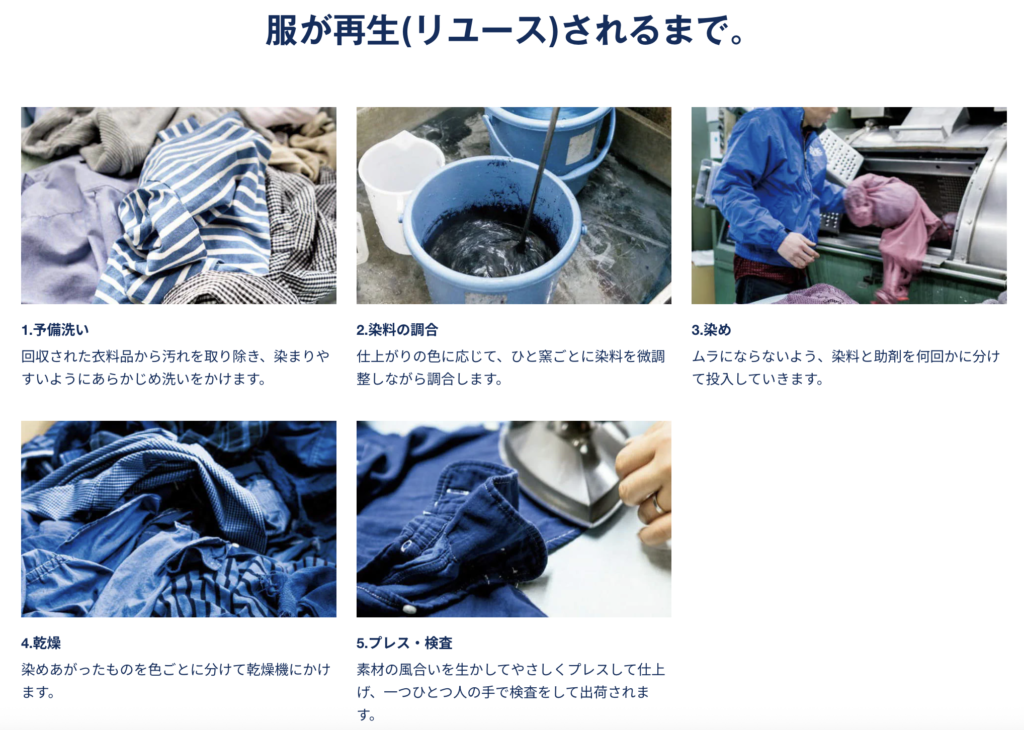 服が再生(リユース)されるまで。

1.予備洗い
回収された衣料品から汚れを取り除き、染まりやすいようにあらかじめ洗いをかけます。

2.染料の調合
仕上がりの色に応じて、ひと窯ごとに染料を微調整しながら調合します。

3.染め
ムラにならないよう、染料と助剤を何回かに分けて投入していきます。

4.乾燥
染めあがったものを色ごとに分けて乾燥機にかけます。

5.プレス・検査
素材の風合いを生かしてやさしくプレスして仕上げ、一つひとつ人の手で検査をして出荷されます。